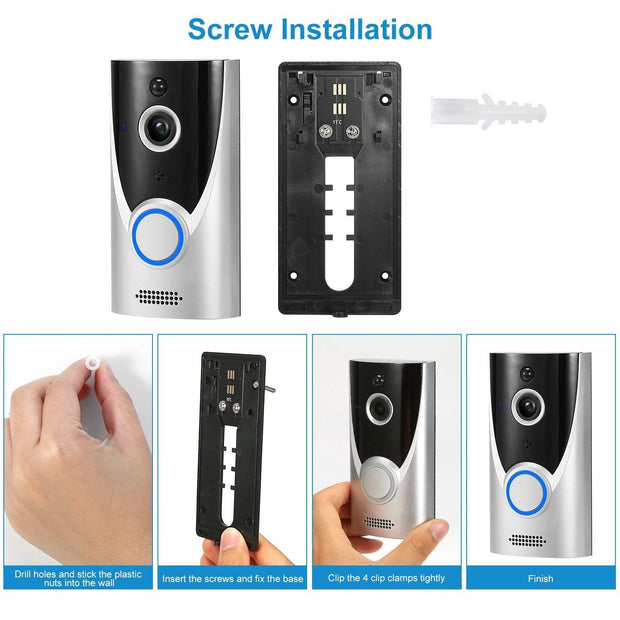 Screw Installation

YTC

Drill holes and stick the plastic nuts into the wall

Insert the screws and fix the base

Clip the 4 clip clamps tightly

Finish